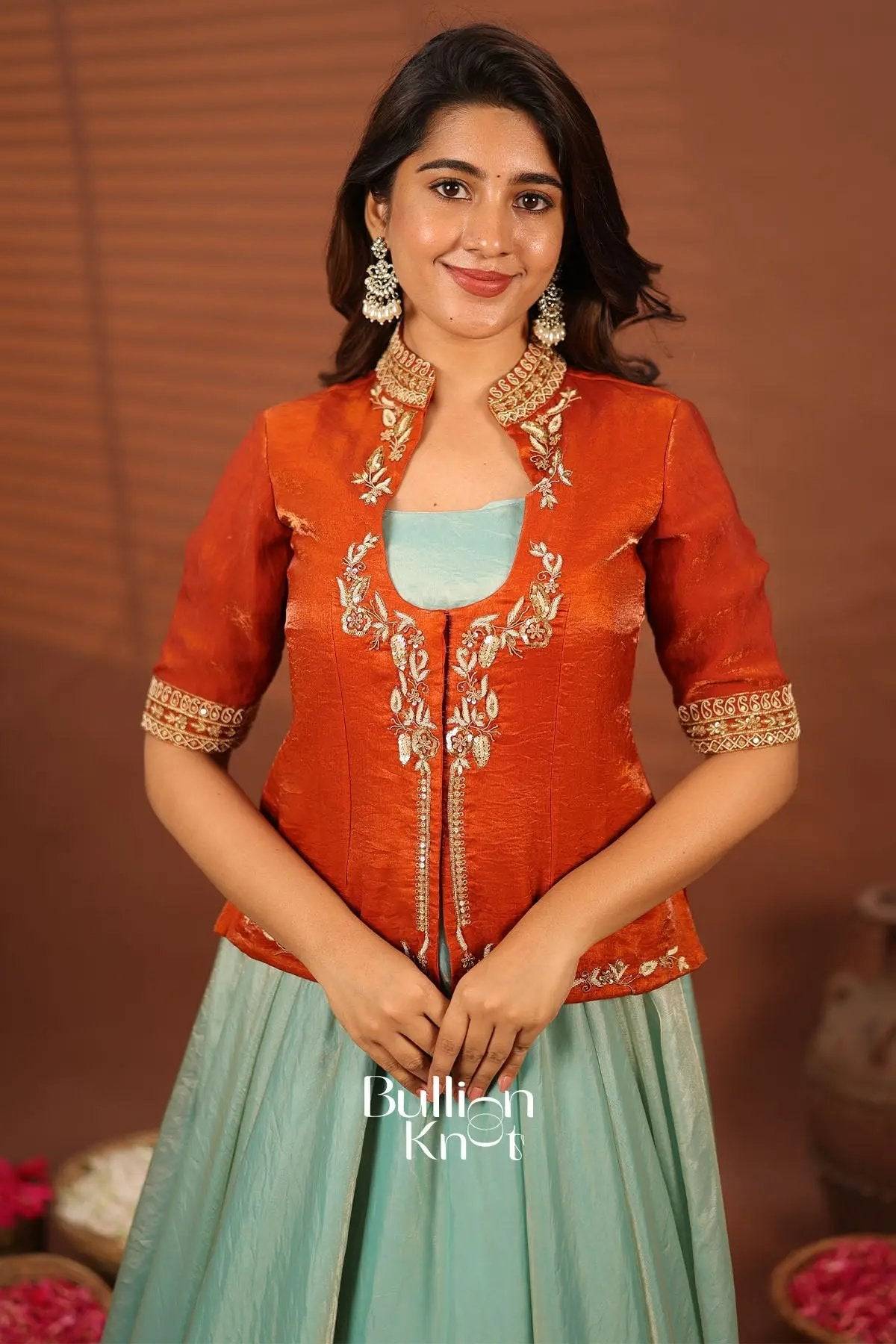 Bullion Knot