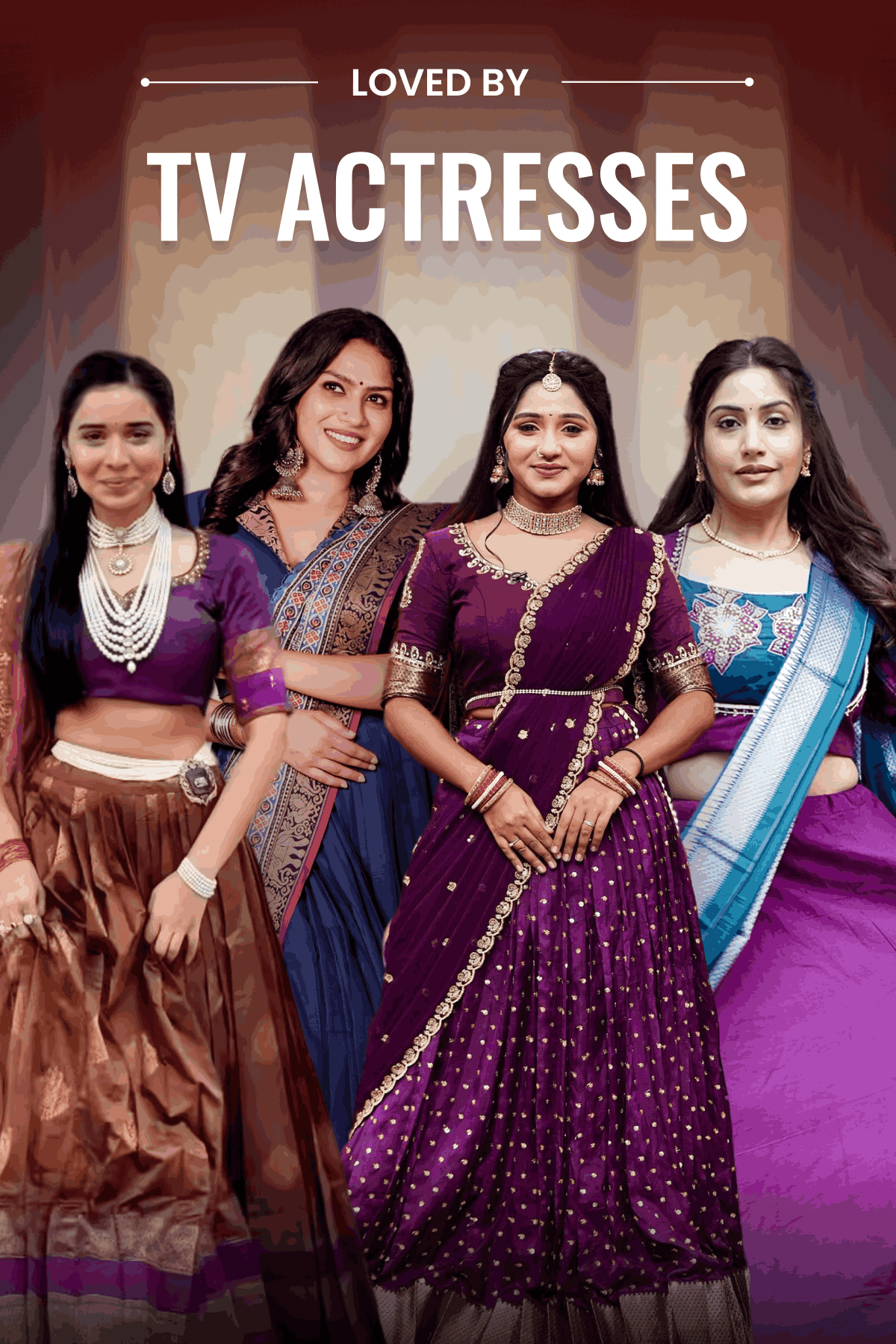 LOVED BY

TV ACTRESSES