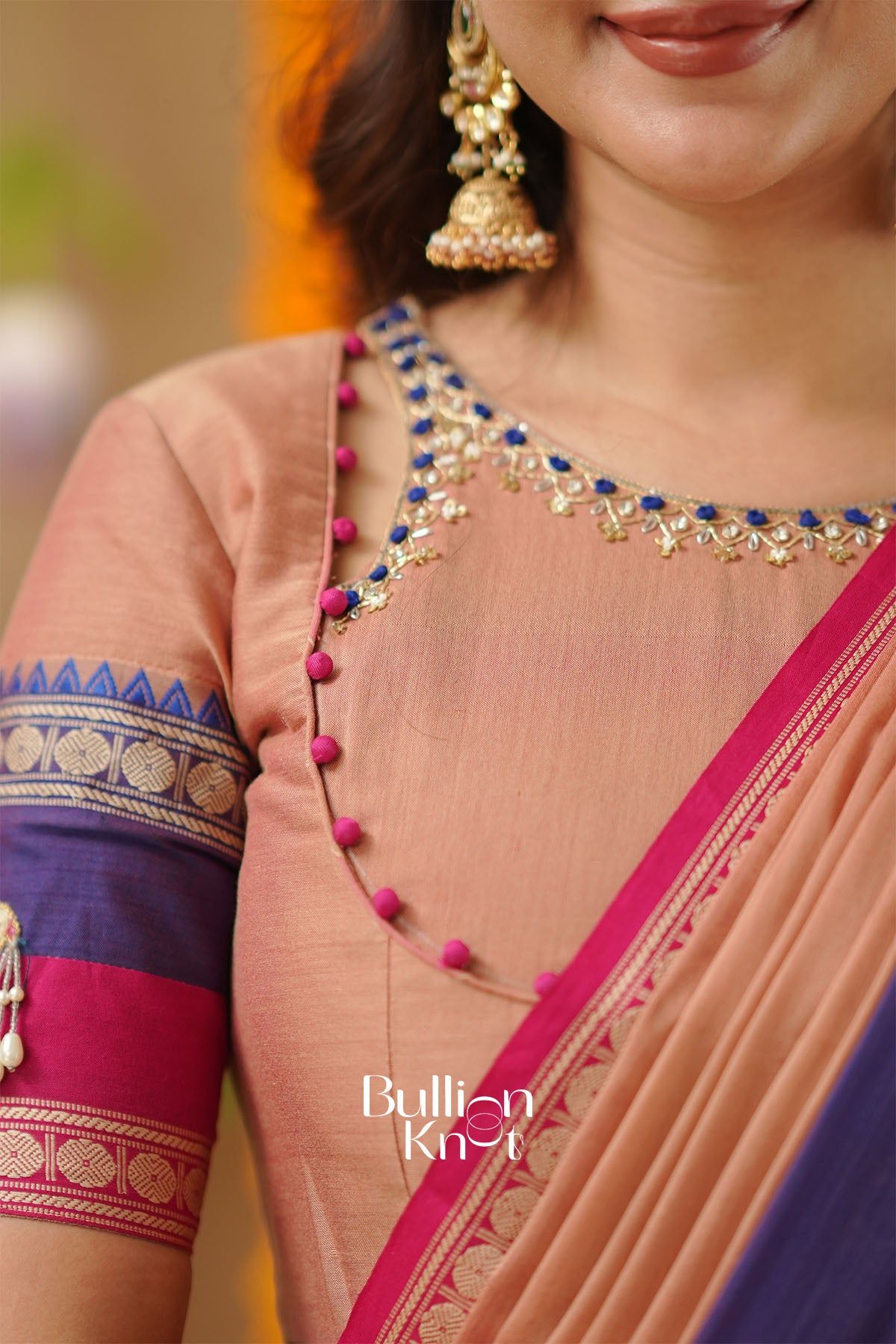 Bullion
Knot