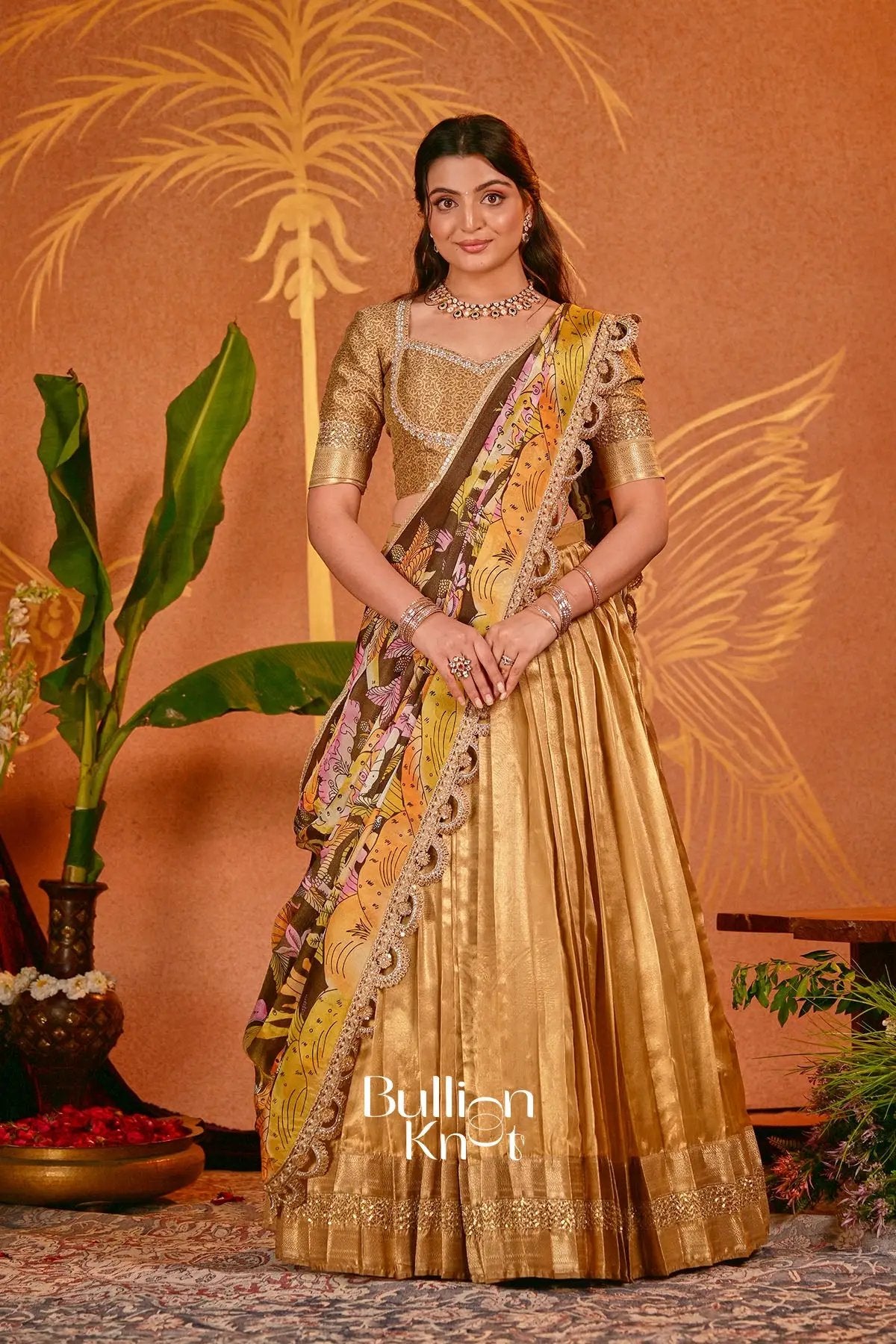 Bullion Knot